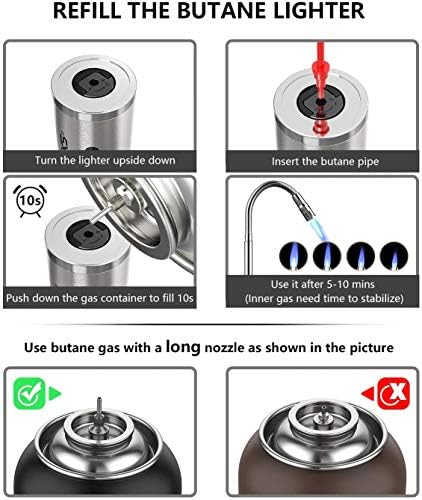 REFILL THE BUTANE LIGHTER

Turn the lighter upside down

Insert the butane pipe

10s

Push down the gas container to fill 10s

Use it after 5-10 mins
(Inner gas need time to stabilize)

Use butane gas with a long nozzle as shown in the picture