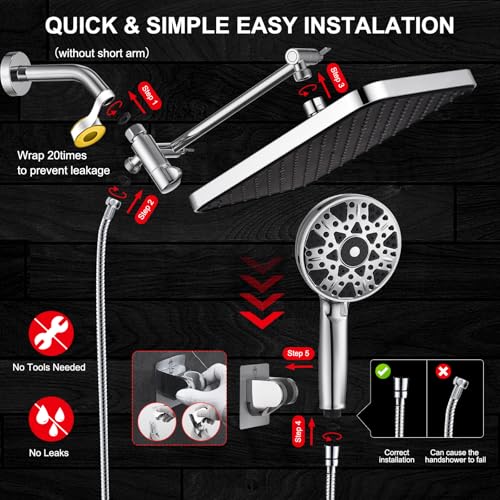 QUICK & SIMPLE EASY INSTALATION

(without short arm)

Step 1

Step 3

Wrap 20times to prevent leakage

Step 2

No Tools Needed

No Leaks

Step 5

Step 4

Correct installation

Can cause the handshower to fall