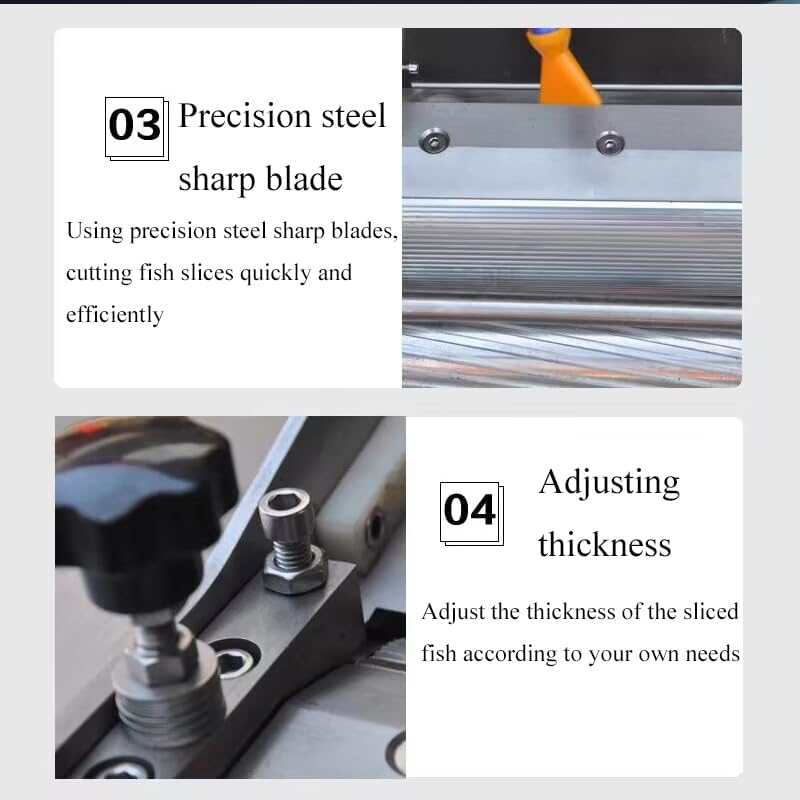 03 Precision steel sharp blade

Using precision steel sharp blades, cutting fish slices quickly and efficiently

04 Adjusting thickness

Adjust the thickness of the sliced fish according to your own needs