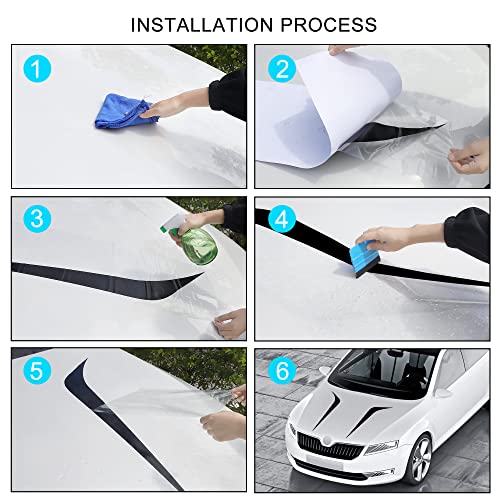 INSTALLATION PROCESS

1

2

3

4

5

6