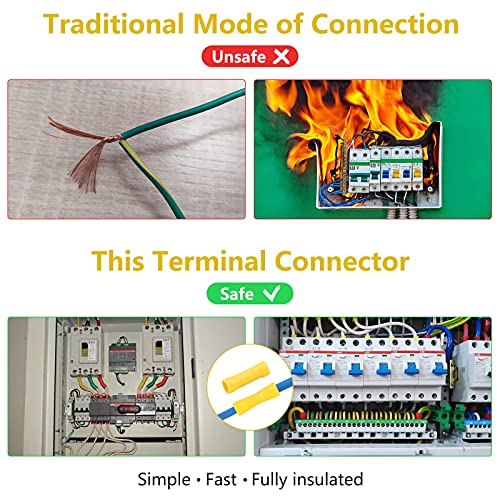 Traditional Mode of Connection

Unsafe ✕

This Terminal Connector

Safe ✓

Simple • Fast • Fully insulated