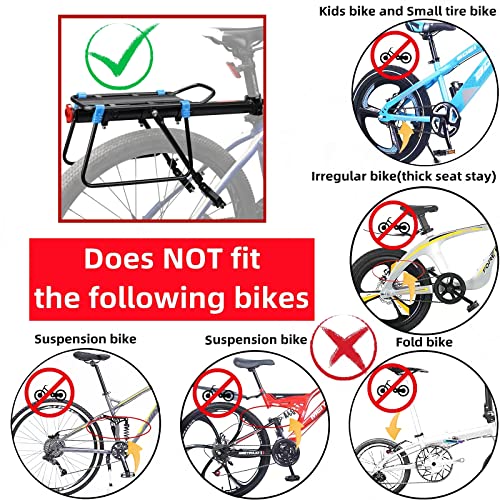 Kids bike and Small tire bike

Irregular bike(thick seat stay)

Does NOT fit the following bikes

Suspension bike

Suspension bike

Fold bike