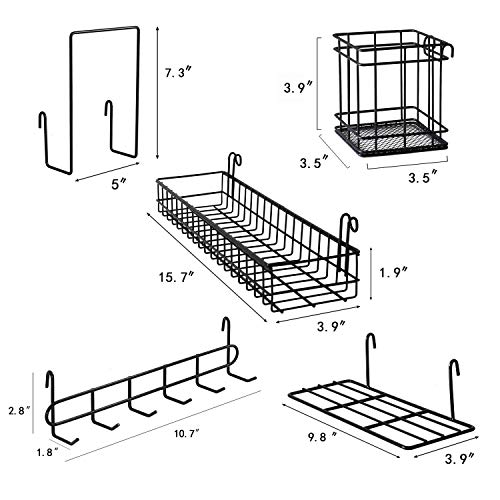 7.3″

5″

3.9″

3.5″

3.5″

15.7″

1.9″

3.9″

2.8″

1.8″

10.7″

9.8 ″

3.9″