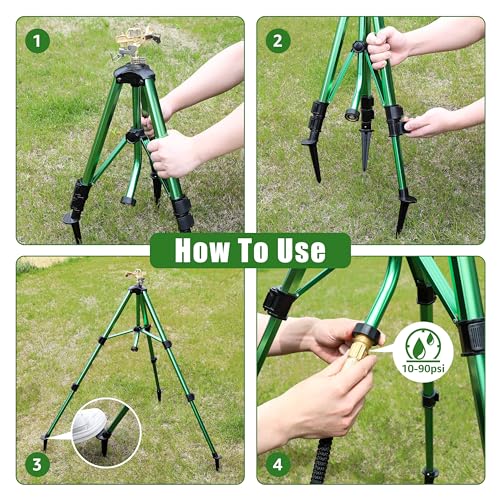 1

2

How To Use

3

4

10-90psi