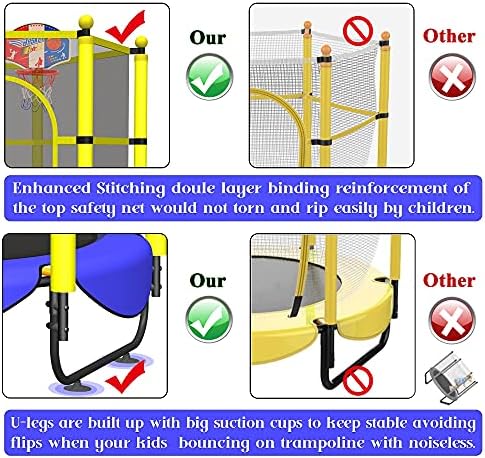 Our

Other

Enhanced Stitching doule layer binding reinforcement of the top safety net would not torn and rip easily by children.

Our

Other

U-legs are built up with big suction cups to keep stable avoiding flips when your kids  bouncing on trampoline with noiseless.