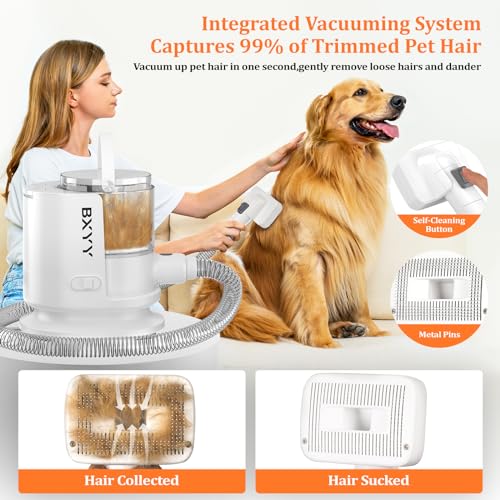 Integrated Vacuuming System Captures 99% of Trimmed Pet Hair

Vacuum up pet hair in one second,gently remove loose hairs and dander

BXYY

Self-Cleaning Button

Metal Pins

Hair Collected

Hair Sucked