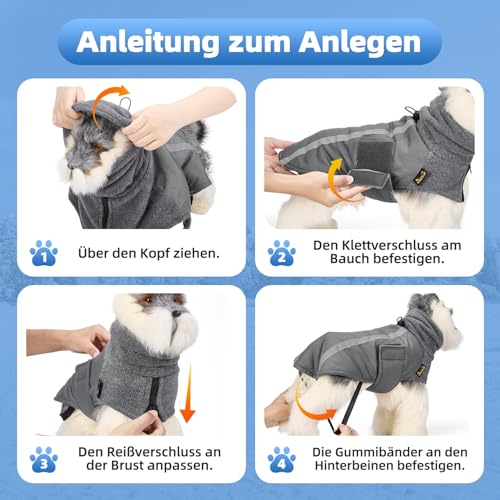 Anleitung zum Anlegen

1 Über den Kopf ziehen.

2 Den Klettverschluss am Bauch befestigen.

3 Den Reißverschluss an der Brust anpassen.

4 Die Gummibänder an den Hinterbeinen befestigen.