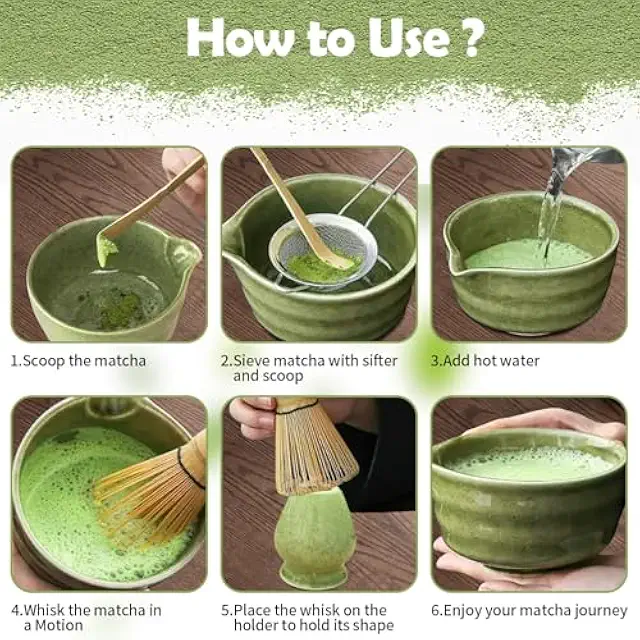 How to Use ?

1.Scoop the matcha

2.Sieve matcha with sifter and scoop

3.Add hot water

4.Whisk the matcha in a Motion

5.Place the whisk on the holder to hold its shape

6.Enjoy your matcha journey