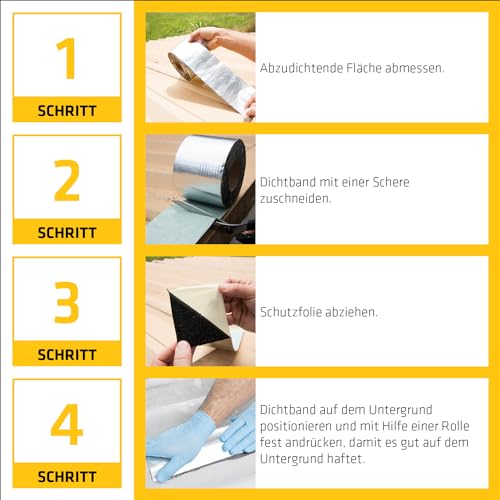 1
SCHRITT

Abzudichtende Fläche abmessen.

2
SCHRITT

Dichtband mit einer Schere zuschneiden.

3
SCHRITT

Schutzfolie abziehen.

4
SCHRITT

Dichtband auf dem Untergrund positionieren und mit Hilfe einer Rolle fest andrücken, damit es gut auf dem Untergrund haftet.