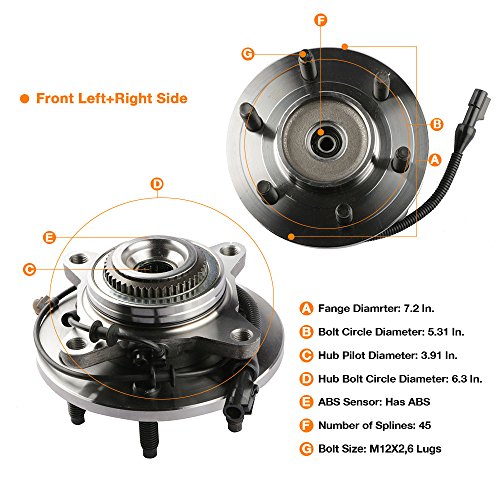 Front Left+Right Side

F

G

B

A

D

E

C

A Fange Diamrter: 7.2 In.

B Bolt Circle Diameter: 5.31 In.

C Hub Pilot Diameter: 3.91 In.

D Hub Bolt Circle Diameter: 6.3 In.

E ABS Sensor: Has ABS

F Number of Splines: 45

G Bolt Size: M12X2,6 Lugs