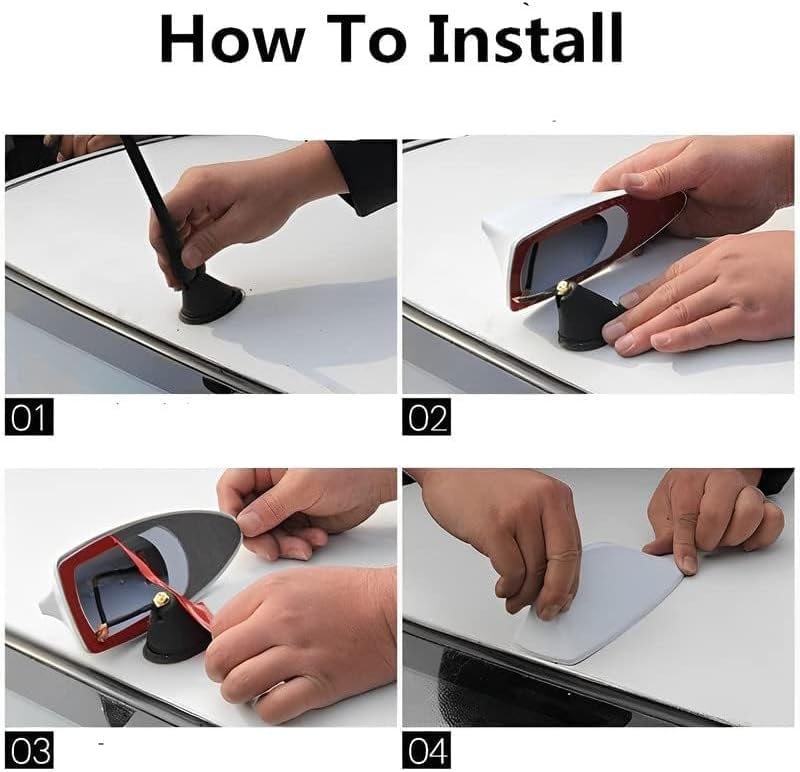 How To Install

01

02

03

04