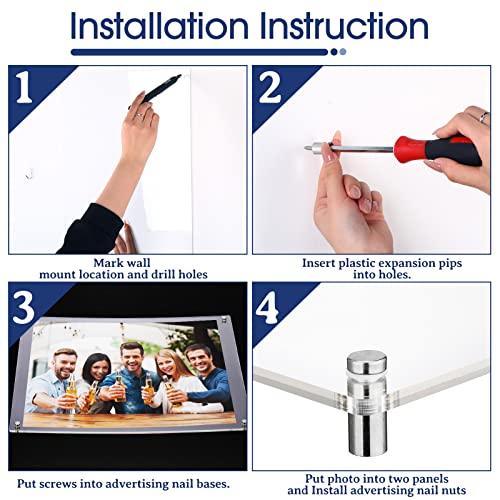 Installation Instruction

1

Mark wall mount location and drill holes

2

Insert plastic expansion pips into holes.

3

Put screws into advertising nail bases.

4

Put photo into two panels and Install advertising nail nuts