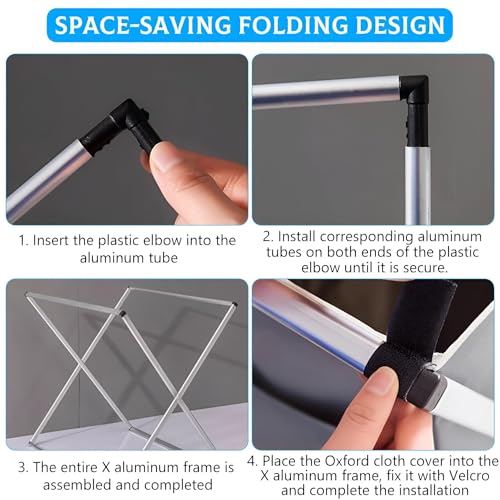 SPACE-SAVING FOLDING DESIGN

1. Insert the plastic elbow into the aluminum tube

2. Install corresponding aluminum tubes on both ends of the plastic elbow until it is secure.

3. The entire X aluminum frame is assembled and completed

4. Place the Oxford cloth cover into the X aluminum frame, fix it with Velcro and complete the installation