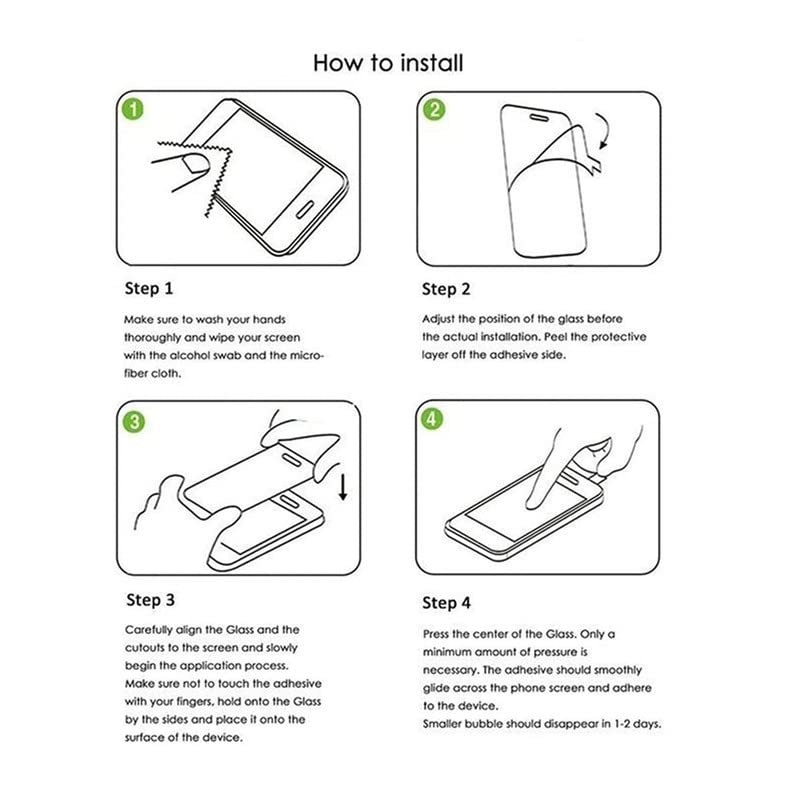 How to install

1

Step 1

Make sure to wash your hands thoroughly and wipe your screen with the alcohol swab and the microfiber cloth.

2

Step 2

Adjust the position of the glass before the actual installation. Peel the protective layer off the adhesive side.

3

Step 3

Carefully align the Glass and the cutouts to the screen and slowly begin the application process. Make sure not to touch the adhesive with your fingers, hold onto the Glass by the sides and place it onto the surface of the device.

4

Step 4

Press the center of the Glass. Only a minimum amount of pressure is necessary. The adhesive should smoothly glide across the phone screen and adhere to the device.
Smaller bubble should disappear in 1-2 days.