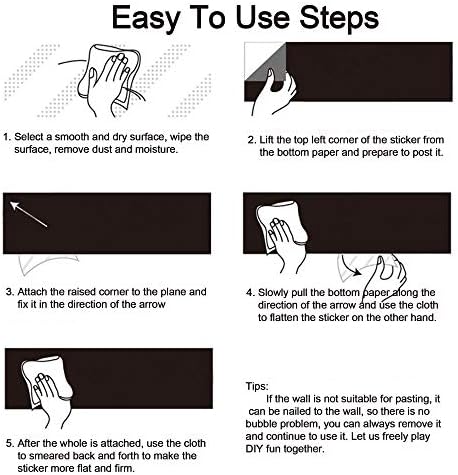 Easy To Use Steps

1. Select a smooth and dry surface, wipe the surface, remove dust and moisture.

2. Lift the top left corner of the sticker from the bottom paper and prepare to post it.

3. Attach the raised corner to the plane and fix it in the direction of the arrow

4. Slowly pull the bottom paper along the direction of the arrow and use the cloth to flatten the sticker on the other hand.

5. After the whole is attached, use the cloth to smeared back and forth to make the sticker more flat and firm.

Tips:
If the wall is not suitable for pasting, it can be nailed to the wall, so there is no bubble problem, you can always remove it and continue to use it. Let us freely play DIY fun together.