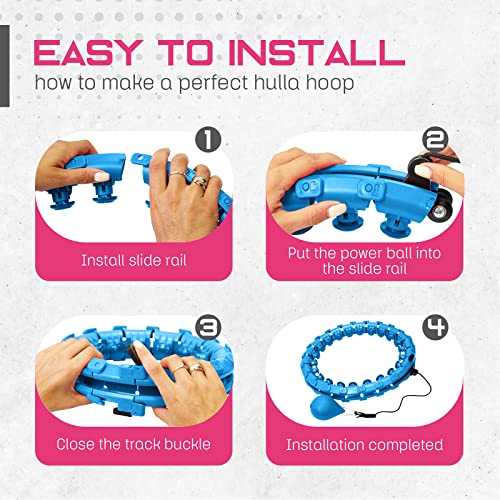 EASY TO INSTALL
how to make a perfect hulla hoop

1
Install slide rail

2
Put the power ball into the slide rail

3
Close the track buckle

4
Installation completed