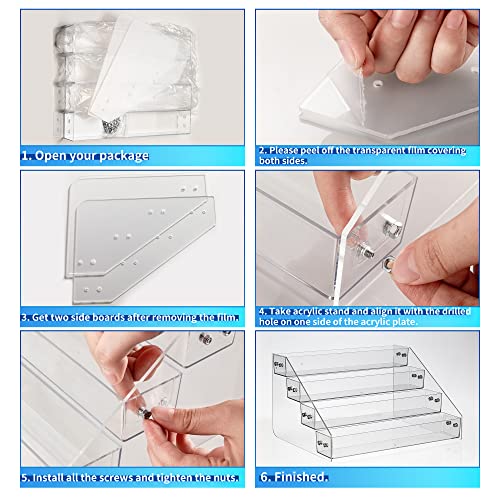 1. Open your package

2. Please peel off the transparent film covering both sides.

3. Get two side boards after removing the film.

4. Take acrylic stand and align it with the drilled hole on one side of the acrylic plate.

5. Install all the screws and tighten the nuts.

6. Finished.