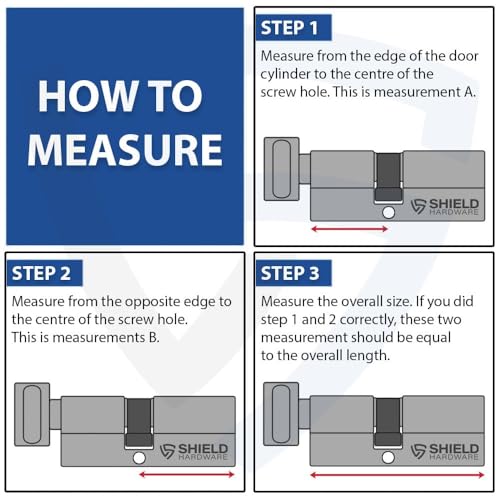 HOW TO MEASURE

STEP 1

Measure from the edge of the door cylinder to the centre of the screw hole. This is measurement A.

SHIELD HARDWARE

STEP 2

Measure from the opposite edge to the centre of the screw hole. This is measurements B.

SHIELD HARDWARE

STEP 3

Measure the overall size. If you did step 1 and 2 correctly, these two measurement should be equal to the overall length.

SHIELD HARDWARE