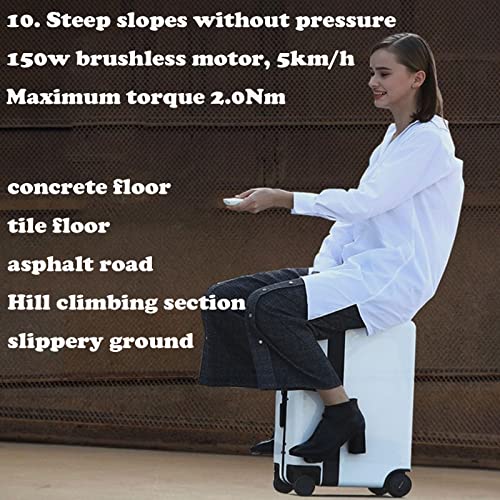 10. Steep slopes without pressure
150w brushless motor, 5km/h
Maximum torque 2.0Nm

concrete floor
tile floor
asphalt road
Hill climbing section
slippery ground