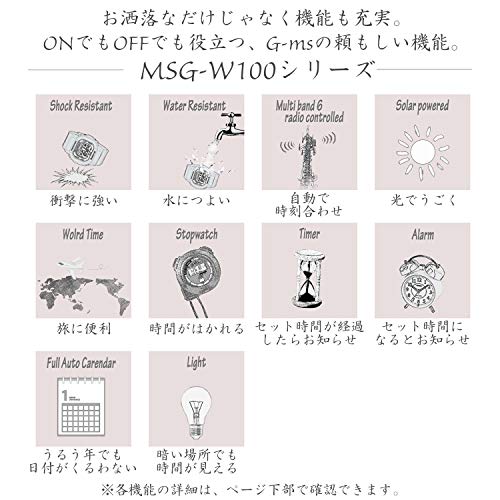 お洒落なだけじゃなく機能も充実。
ONでもOFFでも役立つ、G-msの頼もしい機能。

MSG-W100シリーズ

Shock Resistant
衝撃に強い

Water Resistant
水につよい

Multi band 6 radio controlled
自動で時刻合わせ

Solar powered
光でうごく

Wolrd Time
旅に便利

Stopwatch
時間がはかれる

Timer
セット時間が経過したらお知らせ

Alarm
セット時間になるとお知らせ

Full Auto Carendar
1
うるう年でも日付がくるわない

Light
暗い場所でも時間が見える

※各機能の詳細は、ページ下部で確認できます。