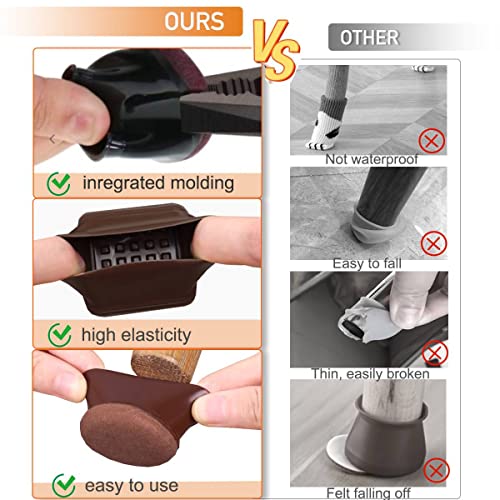 OURS

VS

OTHER

inregrated molding

high elasticity

easy to use

Not waterproof

Easy to fall

Thin, easily broken

Felt falling off