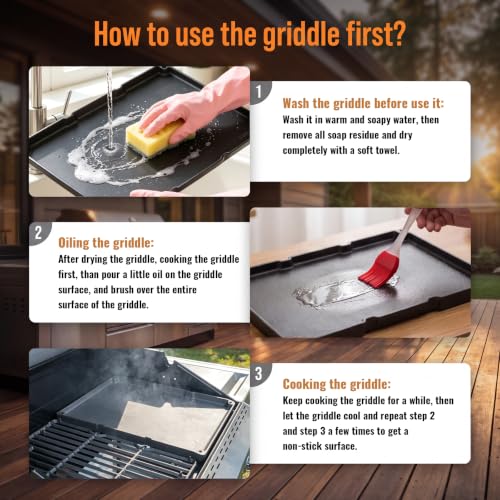 How to use the griddle first?

1

Wash the griddle before use it:

Wash it in warm and soapy water, then remove all soap residue and dry completely with a soft towel.

2

Oiling the griddle:

After drying the griddle, cooking the griddle first, than pour a little oil on the griddle surface, and brush over the entire surface of the griddle.

3

Cooking the griddle:

Keep cooking the griddle for a while, then let the griddle cool and repeat step 2 and step 3 a few times to get a non-stick surface.