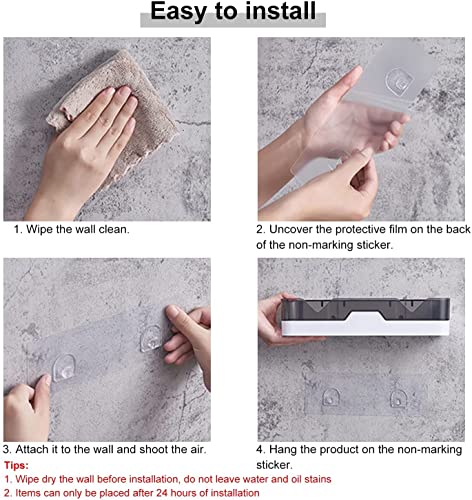 Easy to install

1. Wipe the wall clean.

2. Uncover the protective film on the back of the non-marking sticker.

3. Attach it to the wall and shoot the air.

4. Hang the product on the non-marking sticker.

Tips:
1. Wipe dry the wall before installation, do not leave water and oil stains
2. Items can only be placed after 24 hours of installation