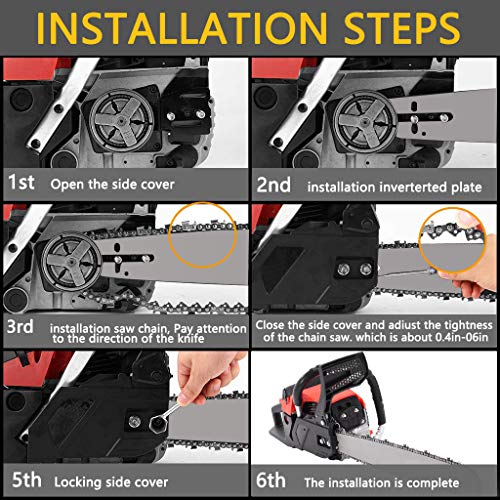 INSTALLATION STEPS

1st Open the side cover

2nd installation inverterted plate

3rd installation saw chain, Pay attention to the direction of the knife

Close the side cover and adiust the tightness of the chain saw. which is about 0.4in-06in

5th Locking side cover

6th The installation is complete