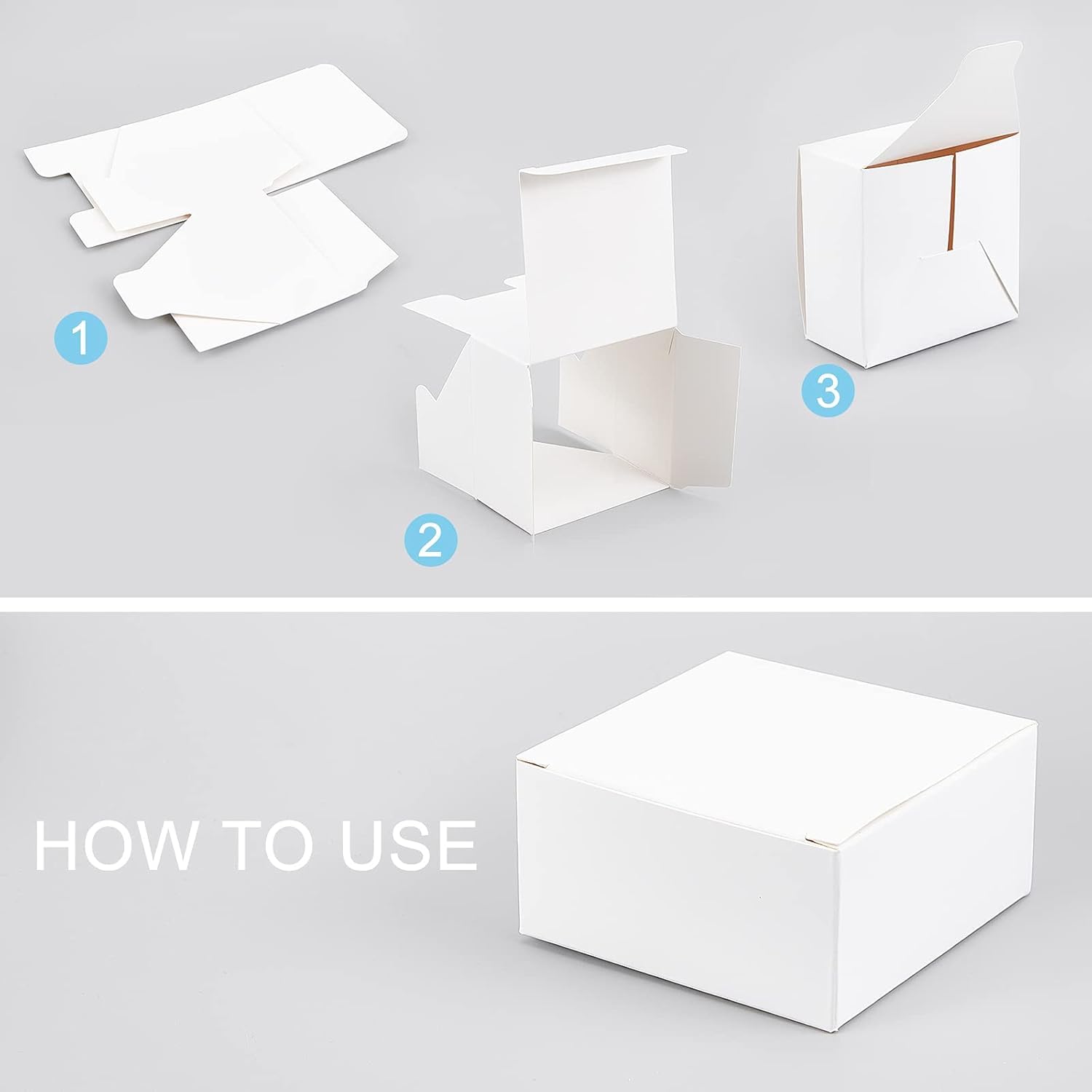 1

2

3

HOW TO USE