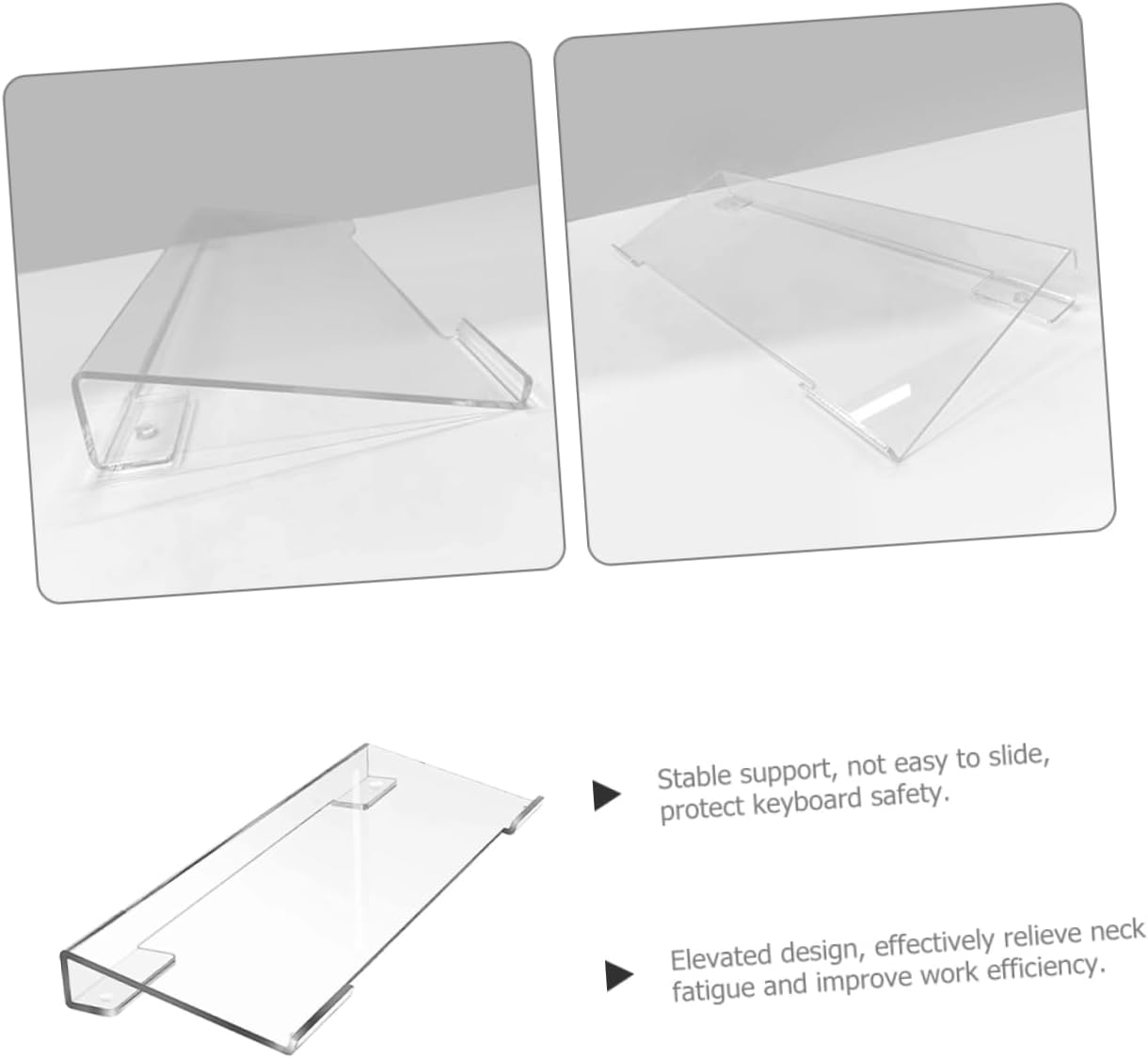 Stable support, not easy to slide, protect keyboard safety.

Elevated design, effectively relieve neck fatigue and improve work efficiency.