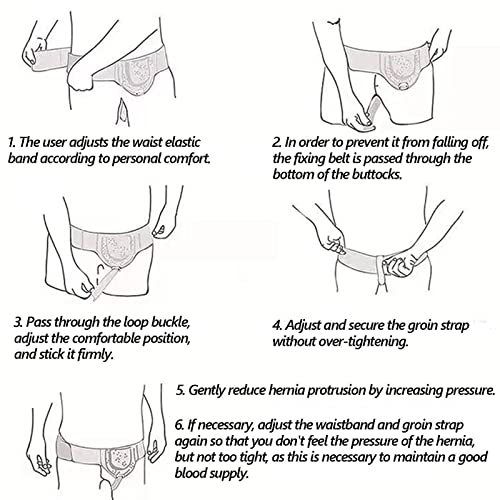 1. The user adjusts the waist elastic band according to personal comfort.

2. In order to prevent it from falling off, the fixing belt is passed through the bottom of the buttocks.

3. Pass through the loop buckle, adjust the comfortable position, and stick it firmly.

4. Adjust and secure the groin strap without over-tightening.

5. Gently reduce hernia protrusion by increasing pressure.

6. If necessary, adjust the waistband and groin strap again so that you don't feel the pressure of the hernia, but not too tight, as this is necessary to maintain a good blood supply.