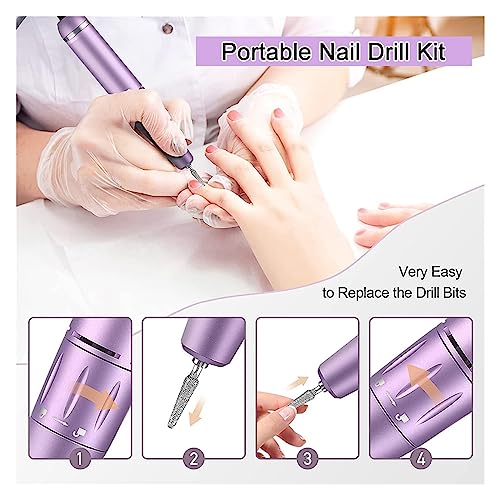 Portable Nail Drill Kit

Very Easy
to Replace the Drill Bits

1

2

3

4