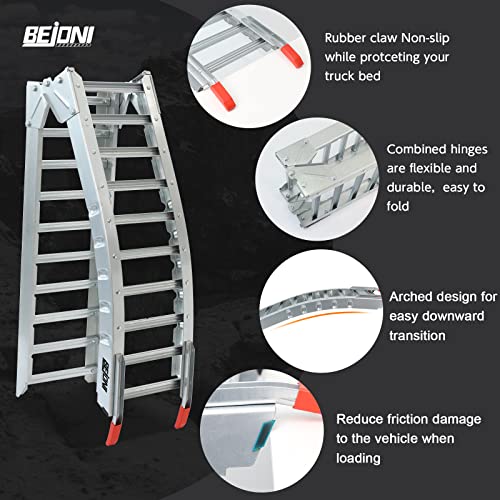 BEJONI

Rubber claw Non-slip while protceting your truck bed

Combined hinges are flexible and durable, easy to fold

Arched design for easy downward transition

Reduce friction damage to the vehicle when loading

BEJONI