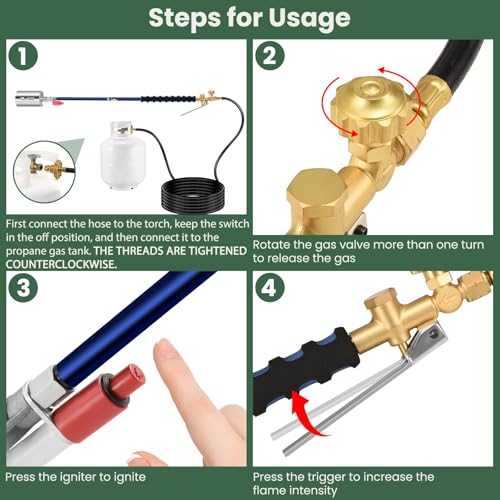 Steps for Usage

1

First connect the hose to the torch, keep the switch in the off position, and then connect it to the propane gas tank. THE THREADS ARE TIGHTENED COUNTERCLOCKWISE.

2

Rotate the gas valve more than one turn to release the gas

3

Press the igniter to ignite

4

Press the trigger to increase the flame intensity