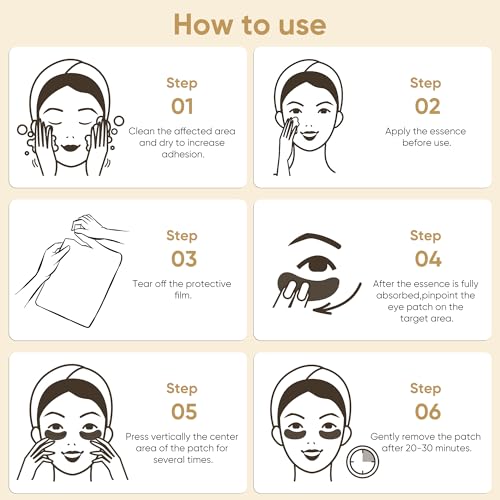 How to use

Step
01
Clean the affected area and dry to increase adhesion.

Step
02
Apply the essence before use.

Step
03
Tear off the protective film.

Step
04
After the essence is fully absorbed,pinpoint the eye patch on the target area.

Step
05
Press vertically the center area of the patch for several times.

Step
06
Gently remove the patch after 20-30 minutes.