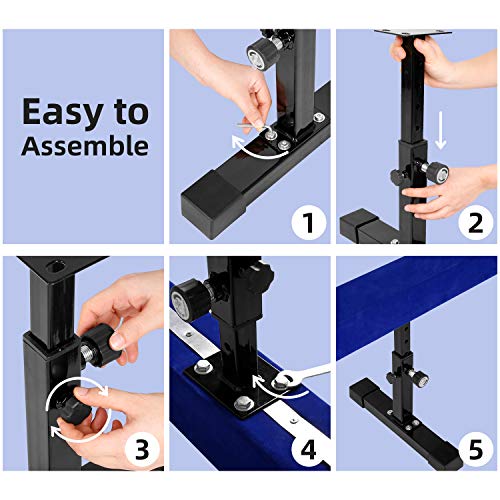 Easy to Assemble

1

2

3

4

5