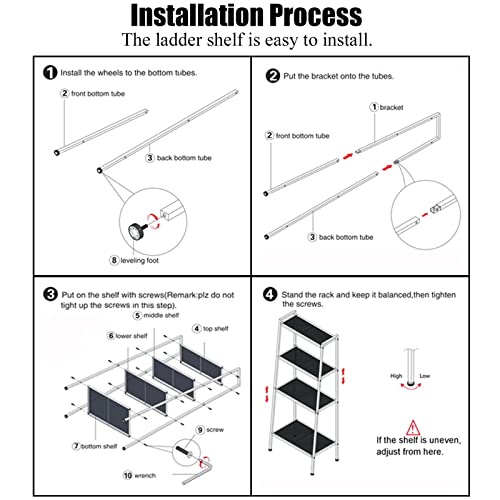 Installation Process
The ladder shelf is easy to install.

1 Install the wheels to the bottom tubes.

2 front bottom tube

3 back bottom tube

8 leveling foot

2 Put the bracket onto the tubes.

1 bracket

2 front bottom tube

3 back bottom tube

3 Put on the shelf with screws(Remark:plz do not tight up the screws in this step).

5 middle shelf

4 top shelf

6 lower shelf

7 bottom shelf

9 screw

10 wrench

4 Stand the rack and keep it balanced,then tighten the screws.

High Low

If the shelf is uneven, adjust from here.