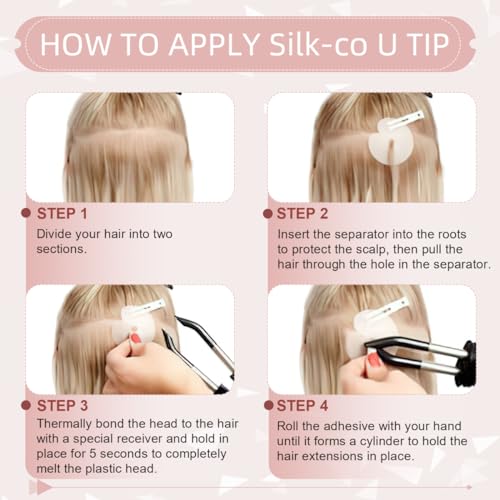 HOW TO APPLY Silk-co U TIP

STEP 1
Divide your hair into two sections.

STEP 2
Insert the separator into the roots to protect the scalp, then pull the hair through the hole in the separator.

STEP 3
Thermally bond the head to the hair with a special receiver and hold in place for 5 seconds to completely melt the plastic head.

STEP 4
Roll the adhesive with your hand until it forms a cylinder to hold the hair extensions in place.