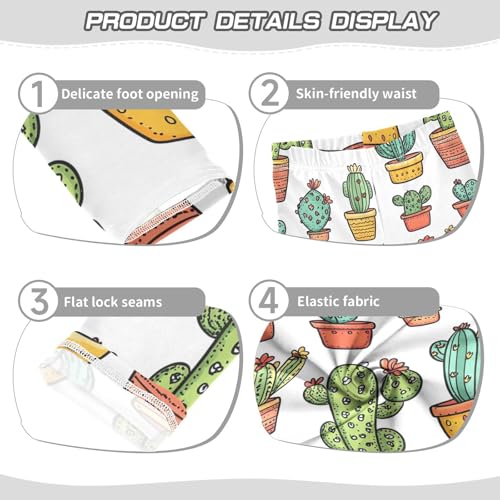 PRODUCT DETAILS DISPLAY

1 Delicate foot opening

2 Skin-friendly waist

3 Flat lock seams

4 Elastic fabric