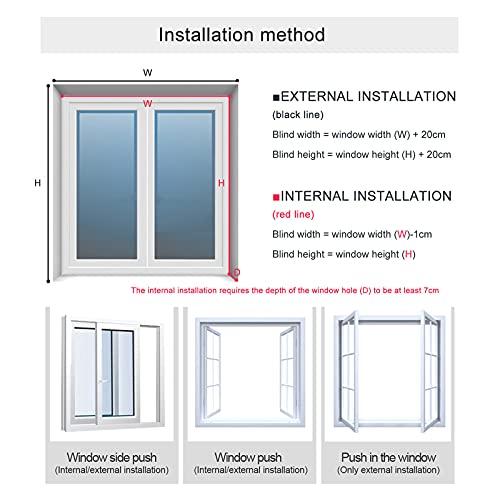 Installation method

W

W

H

H

D

■EXTERNAL INSTALLATION
(black line)

Blind width = window width (W) + 20cm

Blind height = window height (H) + 20cm

■INTERNAL INSTALLATION
(red line)

Blind width = window width (W)-1cm

Blind height = window height (H)

The internal installation requires the depth of the window hole (D) to be at least 7cm

Window side push
(Internal/external installation)

Window push
(Internal/external installation)

Push in the window
(Only external installation)