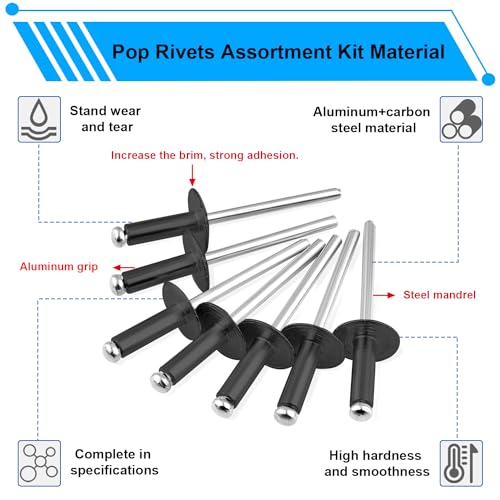 Pop Rivets Assortment Kit Material

Stand wear and tear

Aluminum+carbon steel material

Increase the brim, strong adhesion.

Aluminum grip

Steel mandrel

Complete in specifications

High hardness and smoothness