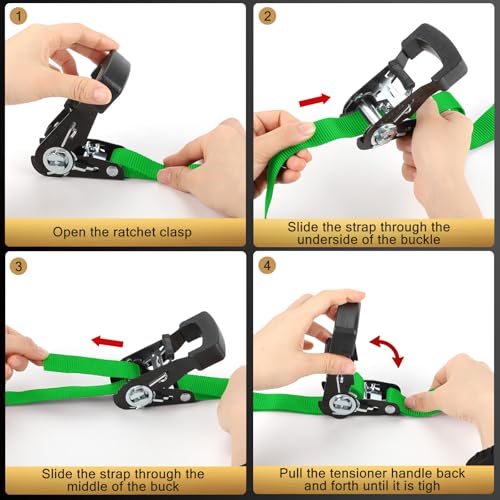 1

Open the ratchet clasp

2

Slide the strap through the underside of the buckle

3

Slide the strap through the middle of the buck

4

Pull the tensioner handle back and forth until it is tigh