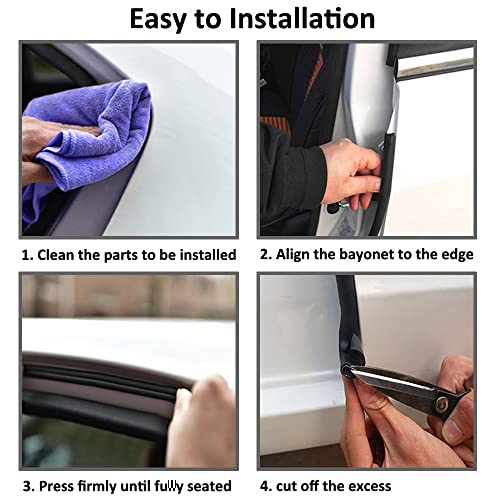 Easy to Installation

1. Clean the parts to be installed

2. Align the bayonet to the edge

3. Press firmly until fully seated

4. cut off the excess