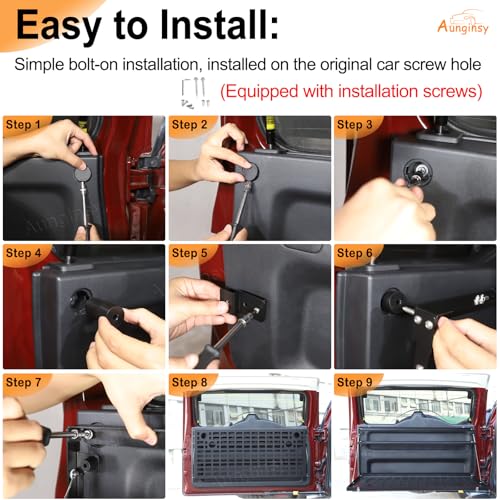 Easy to Install:

Aunginsy

Simple bolt-on installation, installed on the original car screw hole

(Equipped with installation screws)

Step 1

Step 2

Step 3

Step 4

Step 5

Step 6

Step 7

Step 8

Step 9