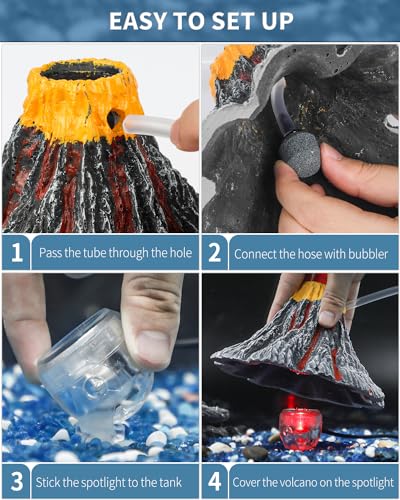 EASY TO SET UP

1 Pass the tube through the hole

2 Connect the hose with bubbler

3 Stick the spotlight to the tank

4 Cover the volcano on the spotlight