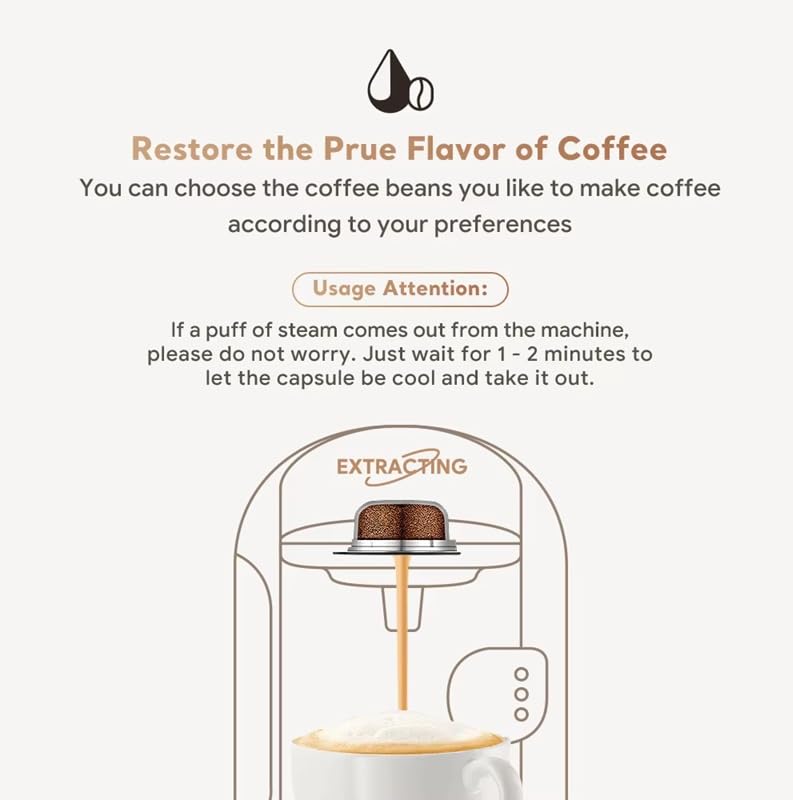 Restore the Prue Flavor of Coffee

You can choose the coffee beans you like to make coffee according to your preferences

Usage Attention:

If a puff of steam comes out from the machine, please do not worry. Just wait for 1 - 2 minutes to let the capsule be cool and take it out.

EXTRACTING