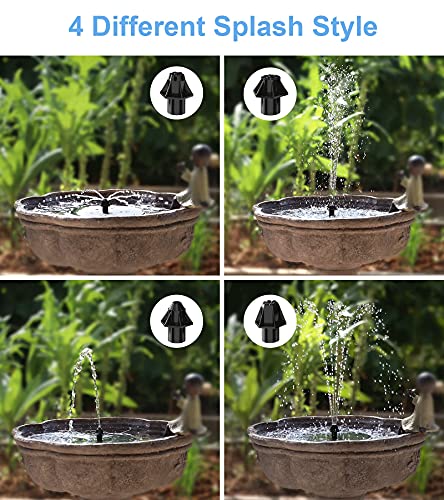 4 Different Splash Style