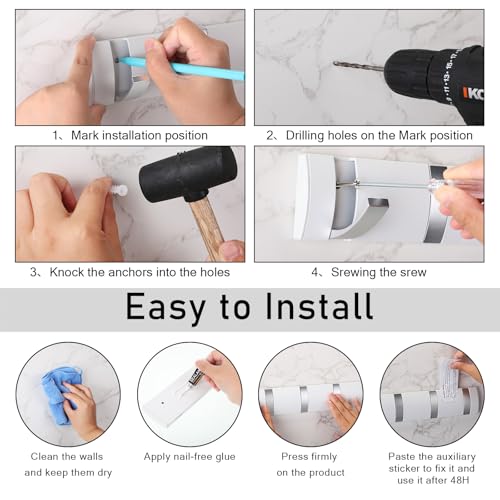 1、Mark installation position

2、Drilling holes on the Mark position

3、Knock the anchors into the holes

4、Srewing the srew

Easy to Install

Clean the walls and keep them dry

Apply nail-free glue

Press firmly on the product

Paste the auxiliary sticker to fix it and use it after 48H