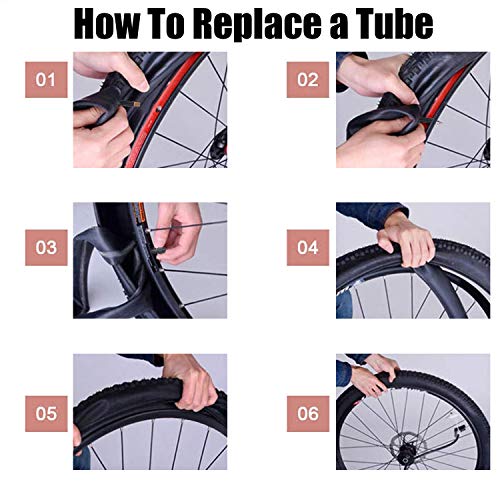 How To Replace a Tube

01

02

03

04

05

06