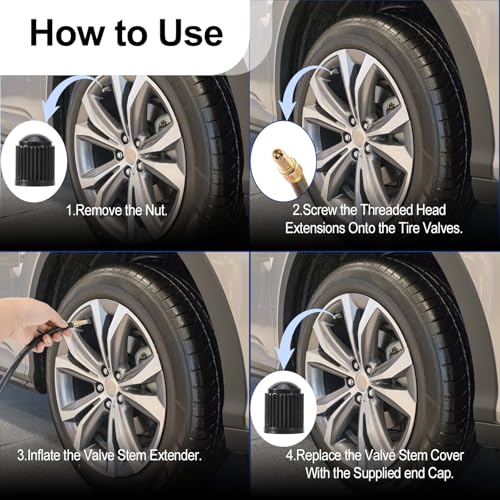 How to Use

1.Remove the Nut.

2.Screw the Threaded Head Extensions Onto the Tire Valves.

3.Inflate the Valve Stem Extender.

4.Replace the Valve Stem Cover With the Supplied end Cap.